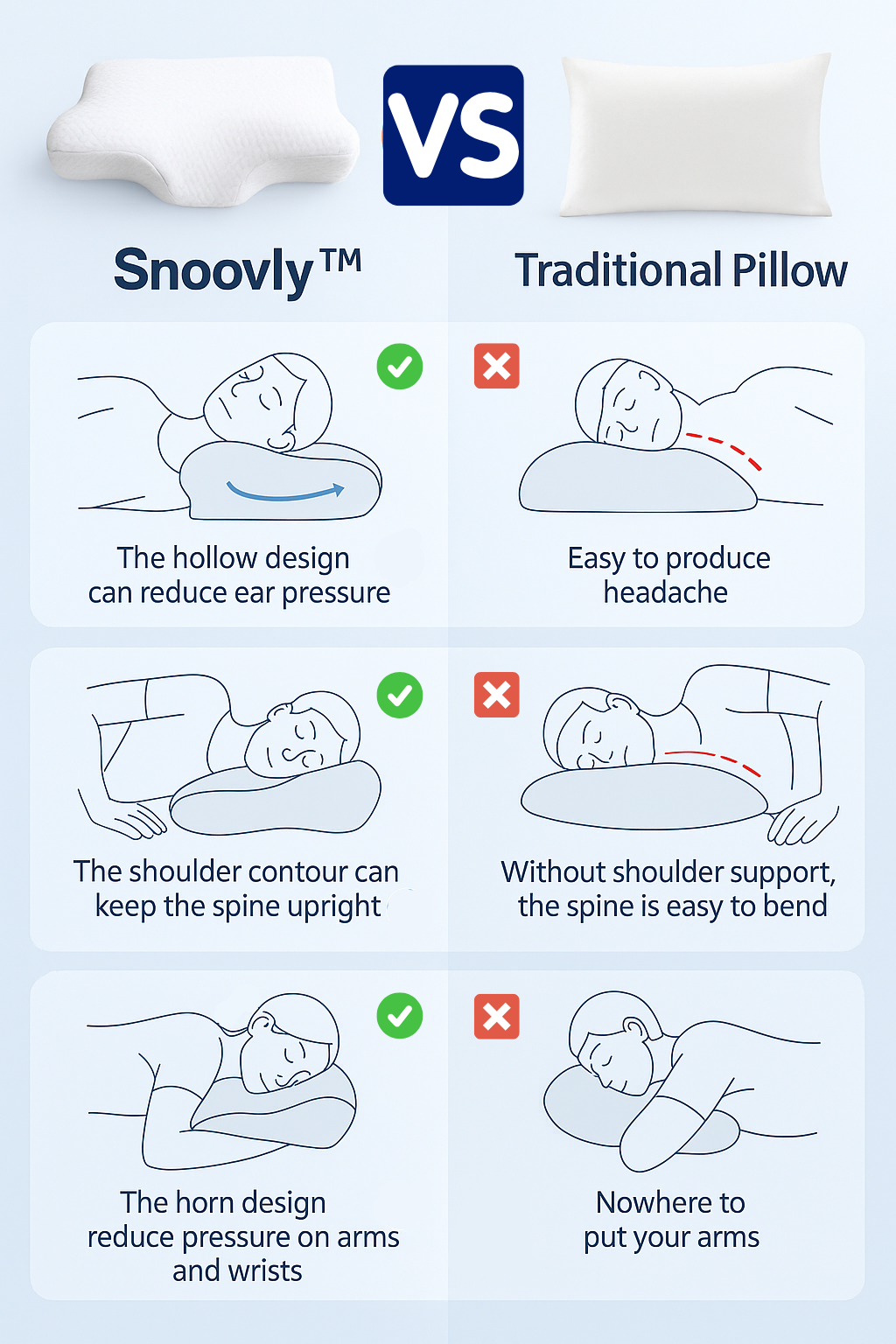 VS

Snoovly™

Traditional Pillow

The hollow design can reduce ear pressure

Easy to produce headache

The shoulder contour can keep the spine upright

Without shoulder support, the spine is easy to bend

The horn design reduce pressure on arms and wrists

Nowhere to put your arms